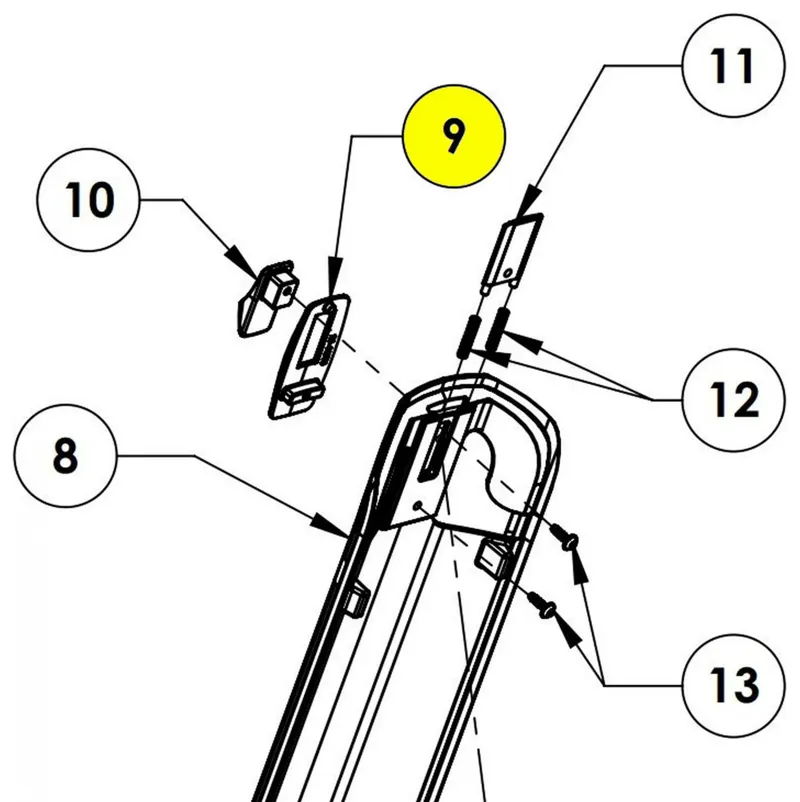 11
9
10
12
8
13