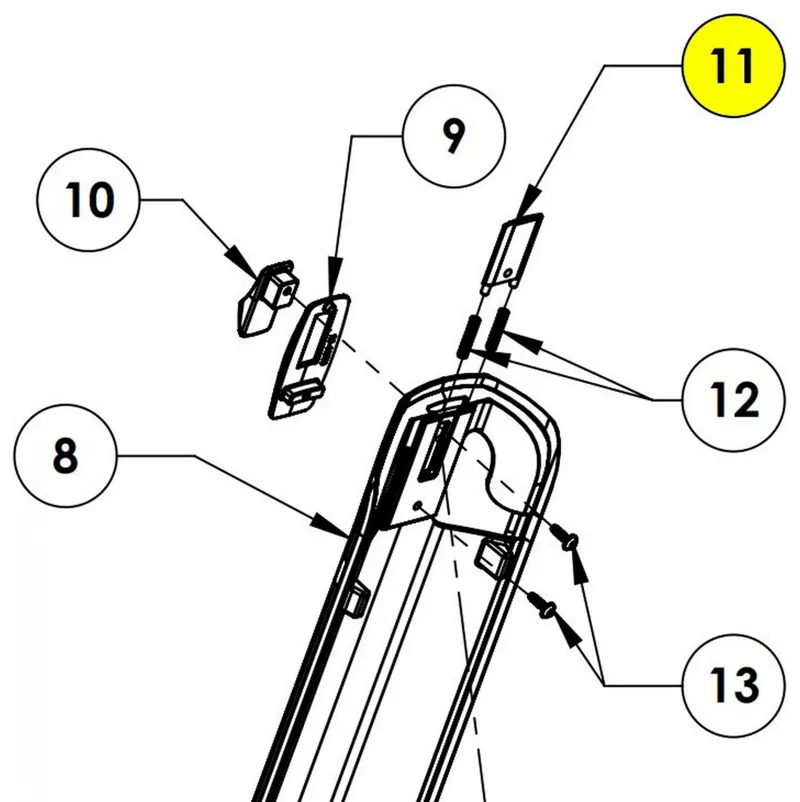 11
9
10
12
8
13