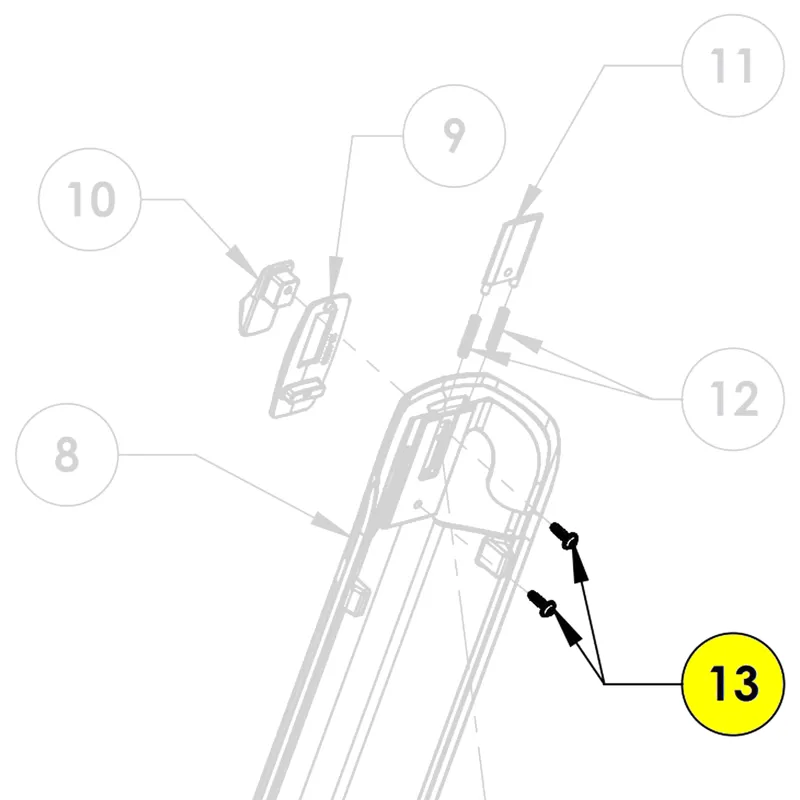 11
9
10
12
8
13