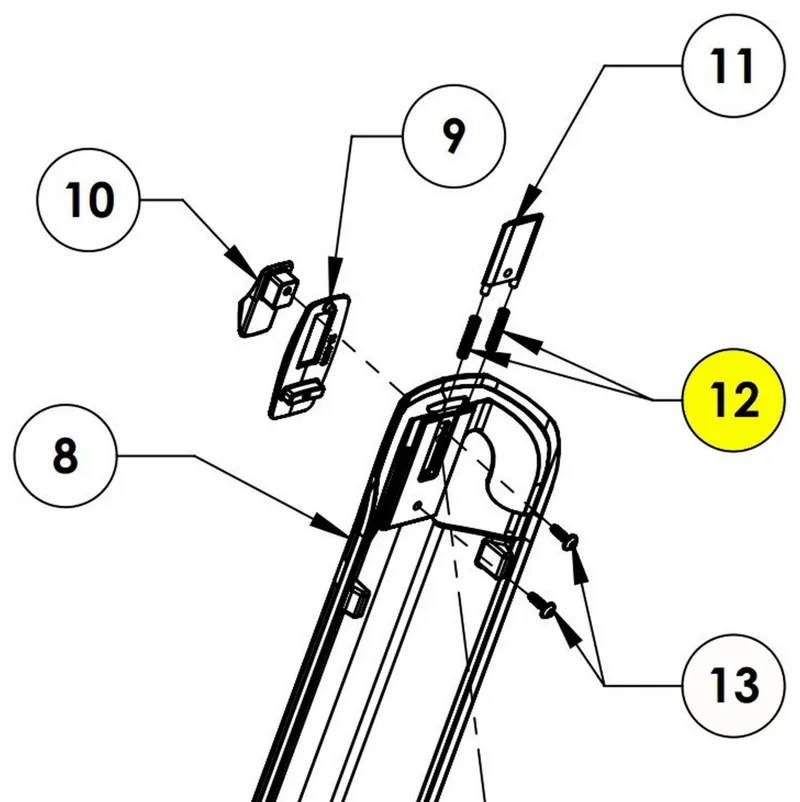 11

9

10

12

8

13