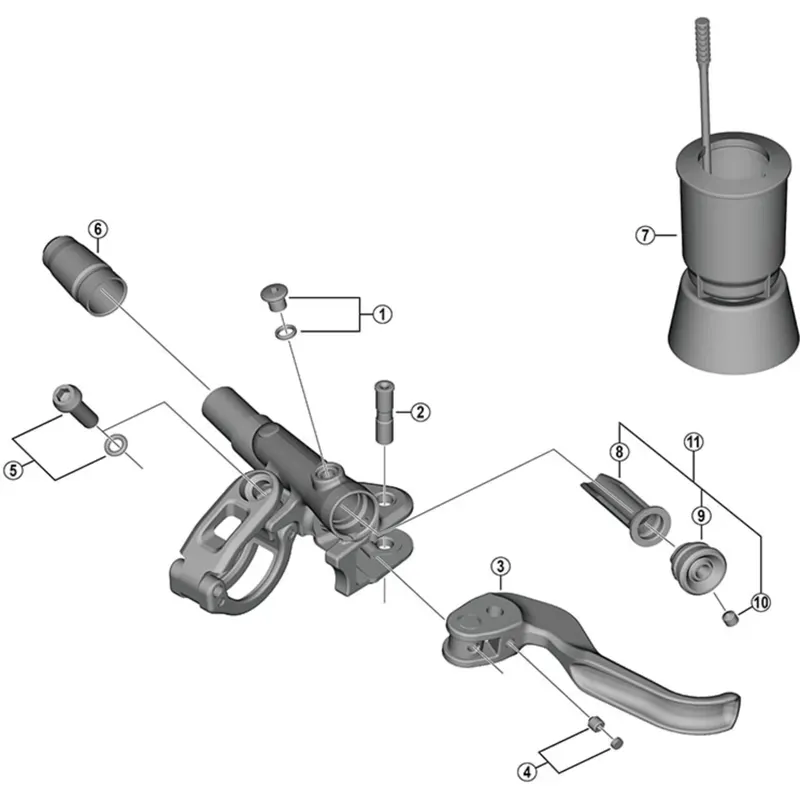 6
7
1
2
5
8
11
9
3
10
4